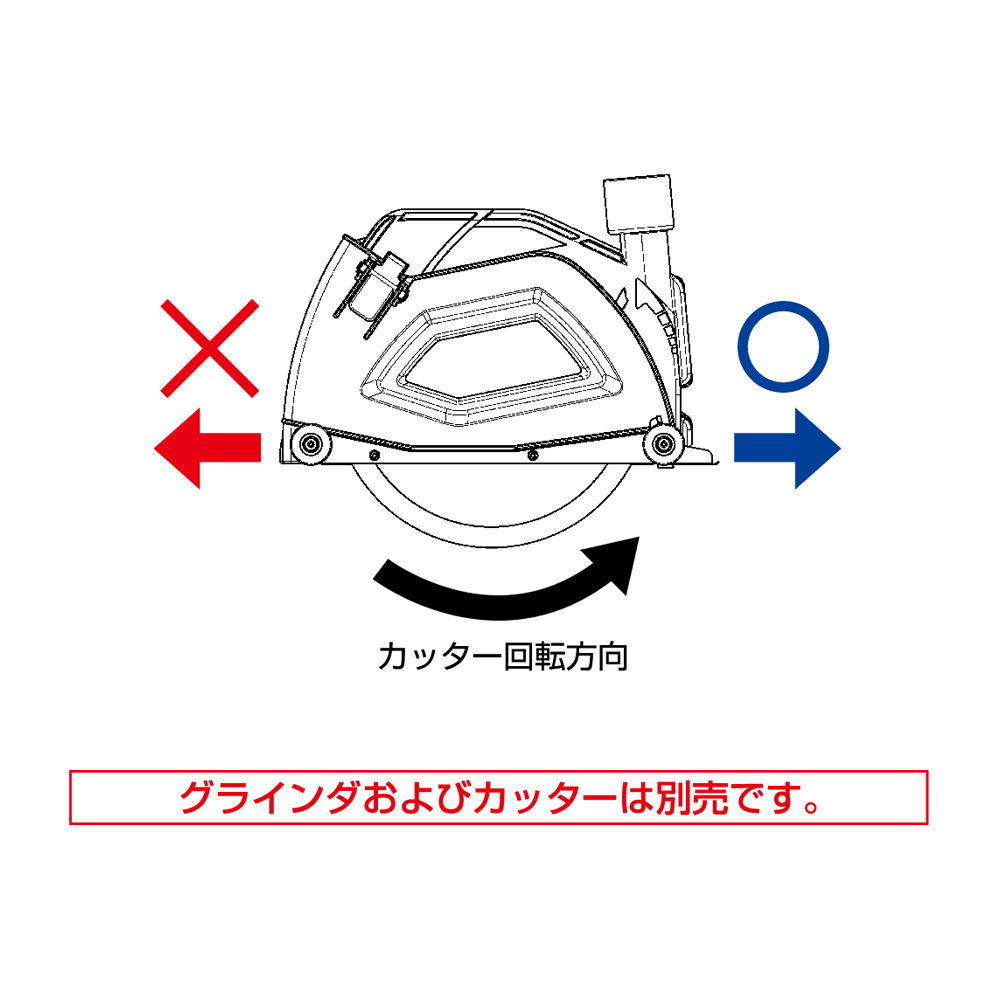 ×
○
カッター回転方向

グラインダおよびカッターは別売です。